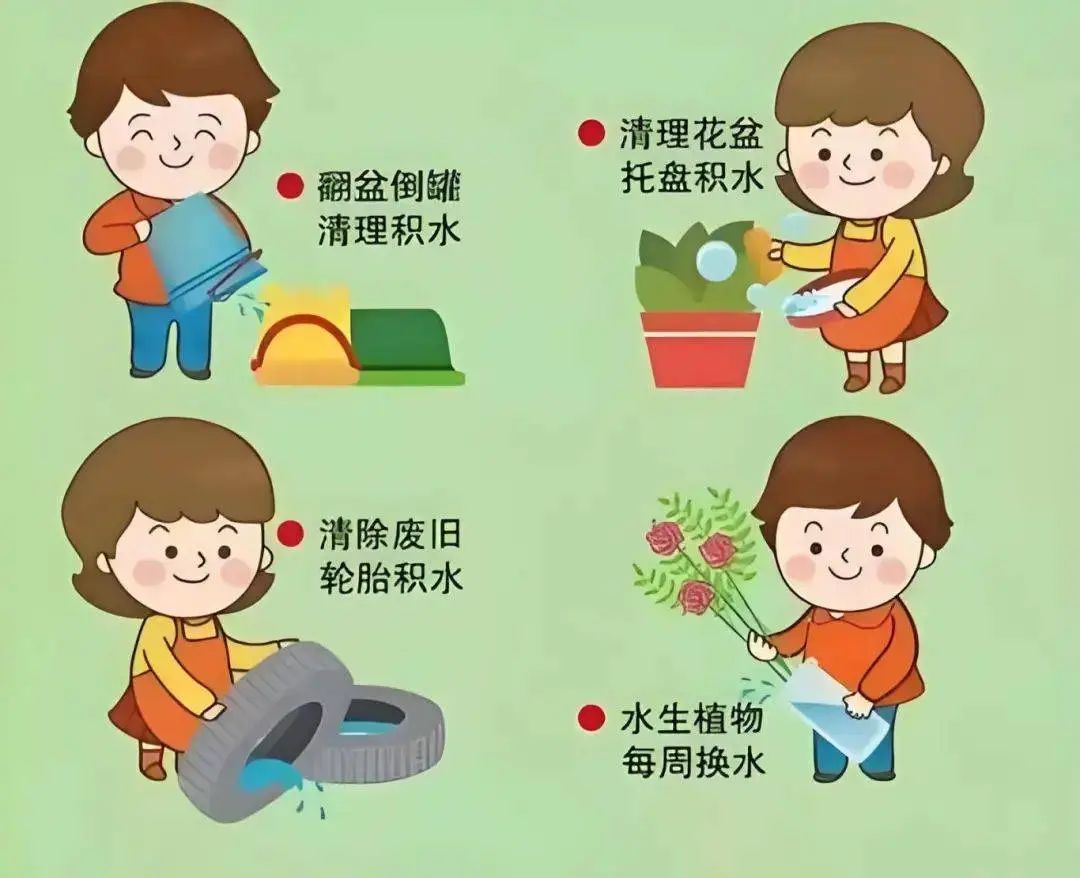 翻盆倒罐
清理积水

清理花盆
托盘积水

清除废旧
轮胎积水

水生植物
每周换水